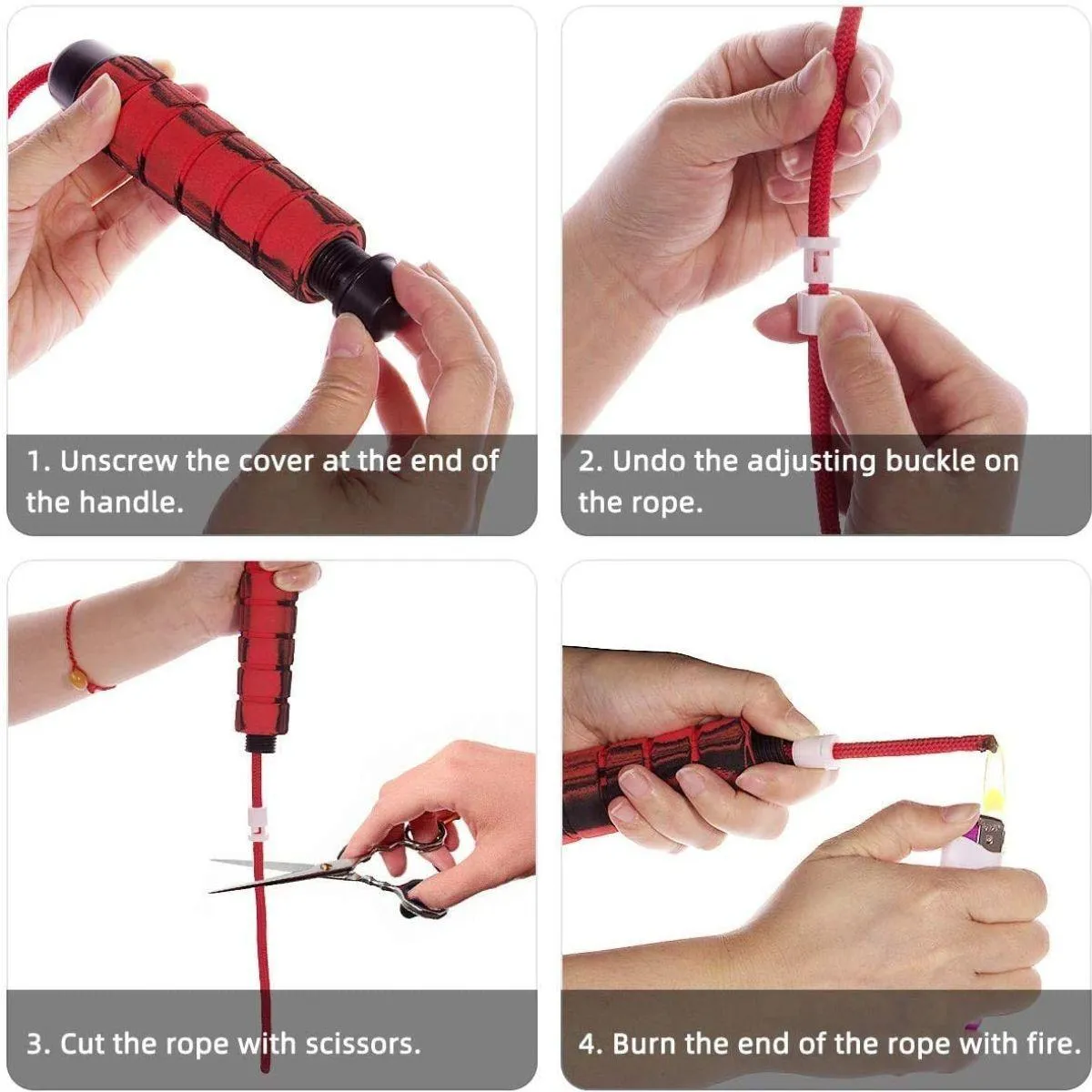 1. Unscrew the cover at the end of the handle.

2. Undo the adjusting buckle on the rope.

3. Cut the rope with scissors.

4. Burn the end of the rope with fire.